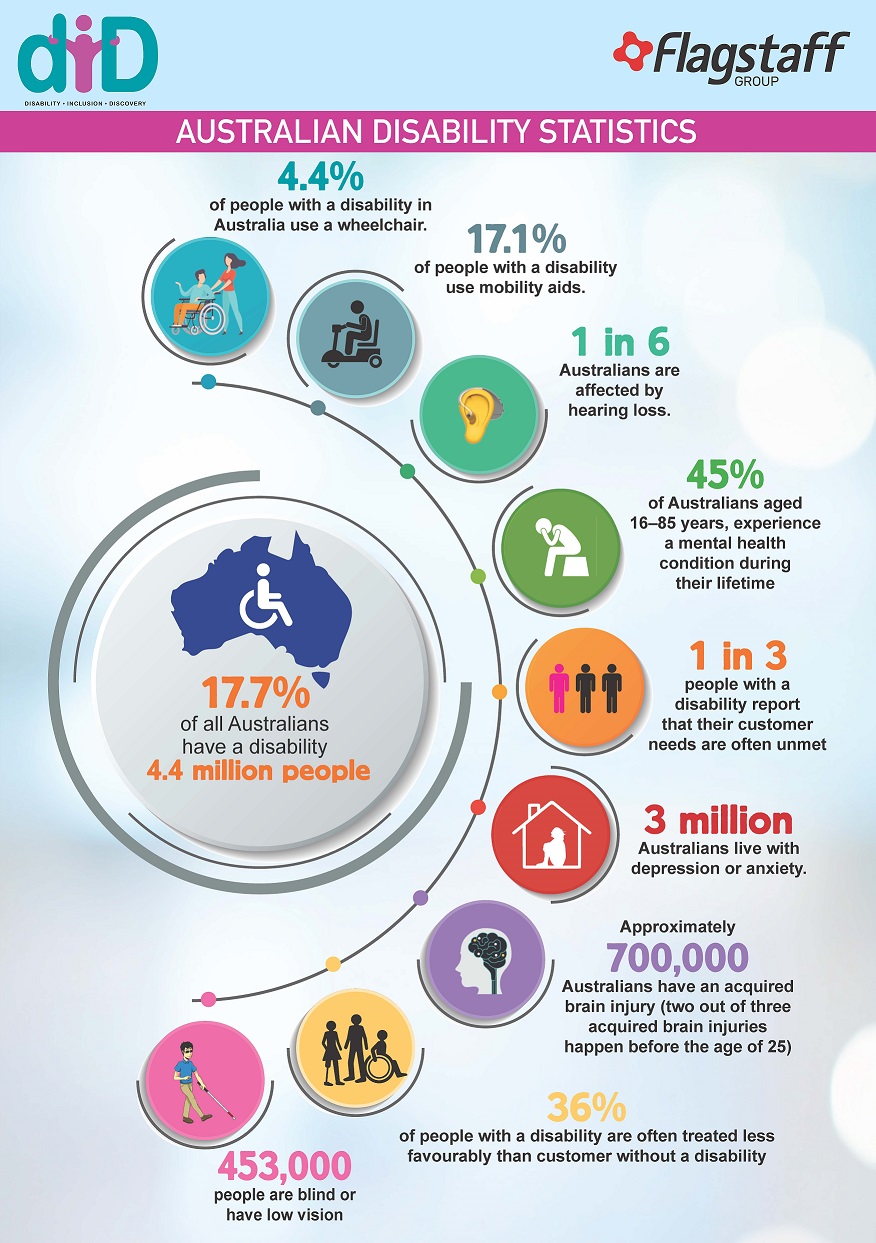 diD
DISABILITY • INCLUSION • DISCOVERY

Flagstaff GROUP

AUSTRALIAN DISABILITY STATISTICS

4.4%
of people with a disability in Australia use a wheelchair.

17.1%
of people with a disability use mobility aids.

1 in 6
Australians are affected by hearing loss.

45%
of Australians aged 16–85 years, experience a mental health condition during their lifetime

17.7%
of all Australians have a disability
4.4 million people

1 in 3
people with a disability report that their customer needs are often unmet

3 million
Australians live with depression or anxiety.

Approximately
700,000
Australians have an acquired brain injury (two out of three acquired brain injuries happen before the age of 25)

36%
of people with a disability are often treated less favourably than customer without a disability

453,000
people are blind or have low vision